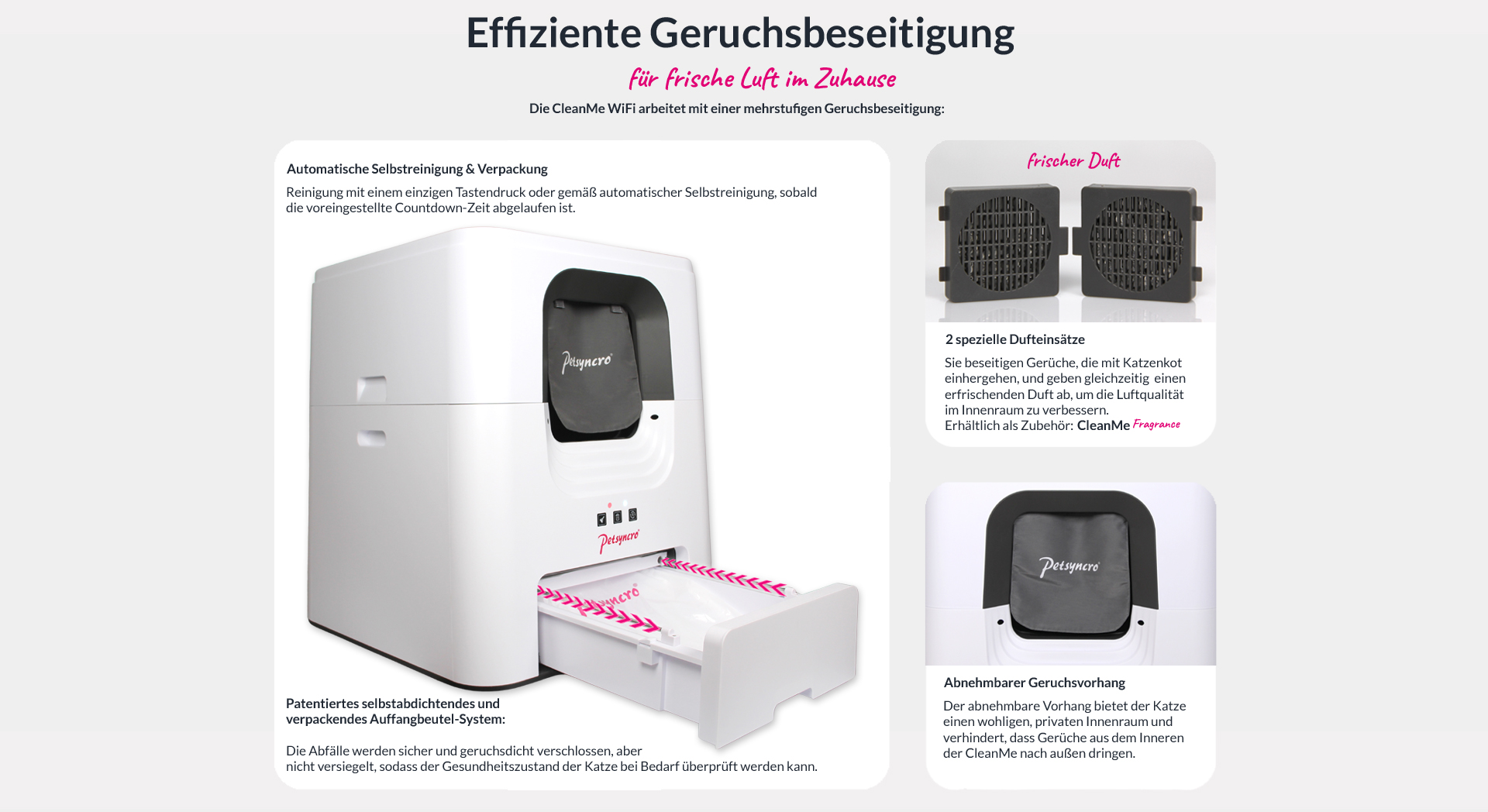 Effiziente Geruchsbeseitigung

für frische Luft im Zuhause

Die CleanMe WiFi arbeitet mit einer mehrstufigen Geruchsbeseitigung:

Automatische Selbstreinigung & Verpackung

Reinigung mit einem einzigen Tastendruck oder gemäß automatischer Selbstreinigung, sobald die voreingestellte Countdown-Zeit abgelaufen ist.

Petsyncro

Petsyncro

Petsyncro

Patentiertes selbstabdichtendes und verpackendes Auffangbeutel-System:

Die Abfälle werden sicher und geruchsdicht verschlossen, aber nicht versiegelt, sodass der Gesundheitszustand der Katze bei Bedarf überprüft werden kann.

frischer Duft

2 spezielle Dufteinsätze

Sie beseitigen Gerüche, die mit Katzenkot einhergehen, und geben gleichzeitig einen erfrischenden Duft ab, um die Luftqualität im Innenraum zu verbessern.
Erhältlich als Zubehör: CleanMe Fragrance

Petsyncro

Abnehmbarer Geruchsvorhang

Der abnehmbare Vorhang bietet der Katze einen wohligen, privaten Innenraum und verhindert, dass Gerüche aus dem Inneren der CleanMe nach außen dringen.